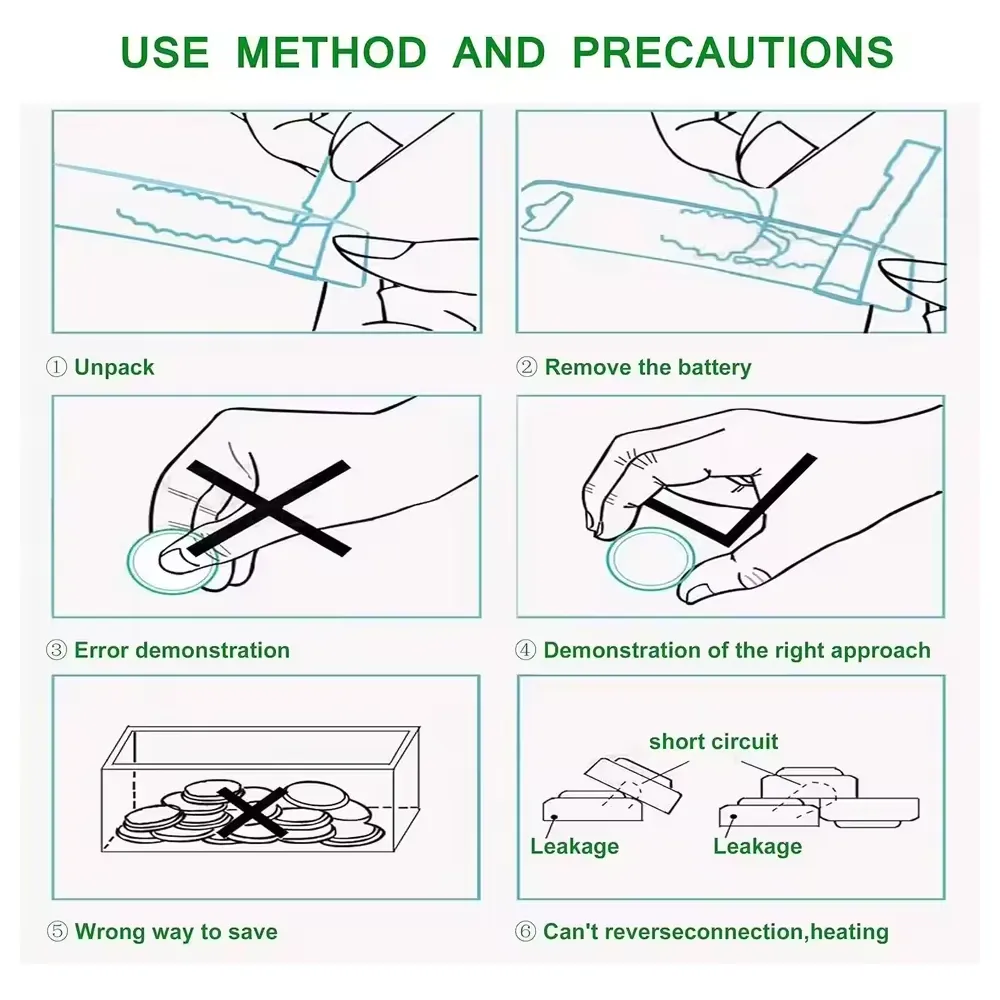 USE METHOD AND PRECAUTIONS

① Unpack

② Remove the battery

③ Error demonstration

④ Demonstration of the right approach

⑤ Wrong way to save

short circuit

Leakage

Leakage

⑥ Can't reverseconnection,heating