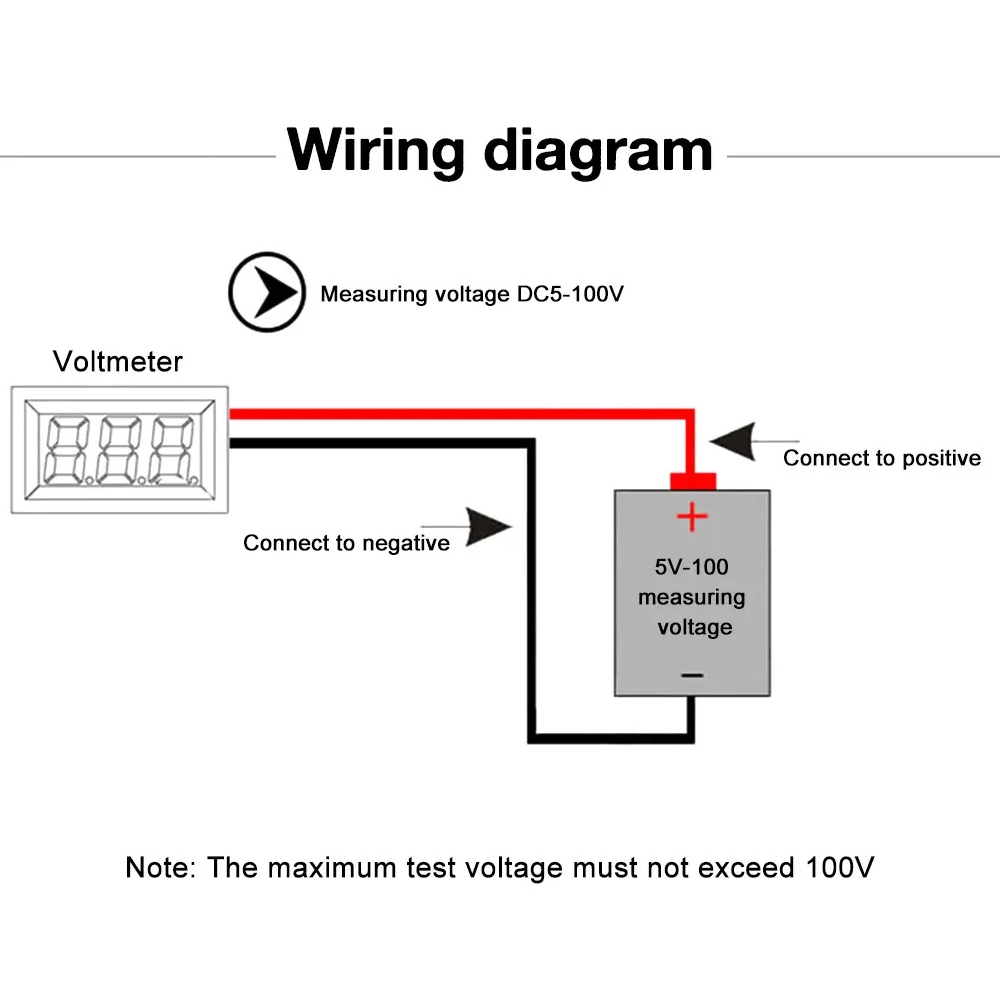 Wiring diagram

Measuring voltage DC5-100V

Voltmeter

8.8.8.

Connect to positive

Connect to negative

+

5V-100 measuring voltage

−

Note: The maximum test voltage must not exceed 100V