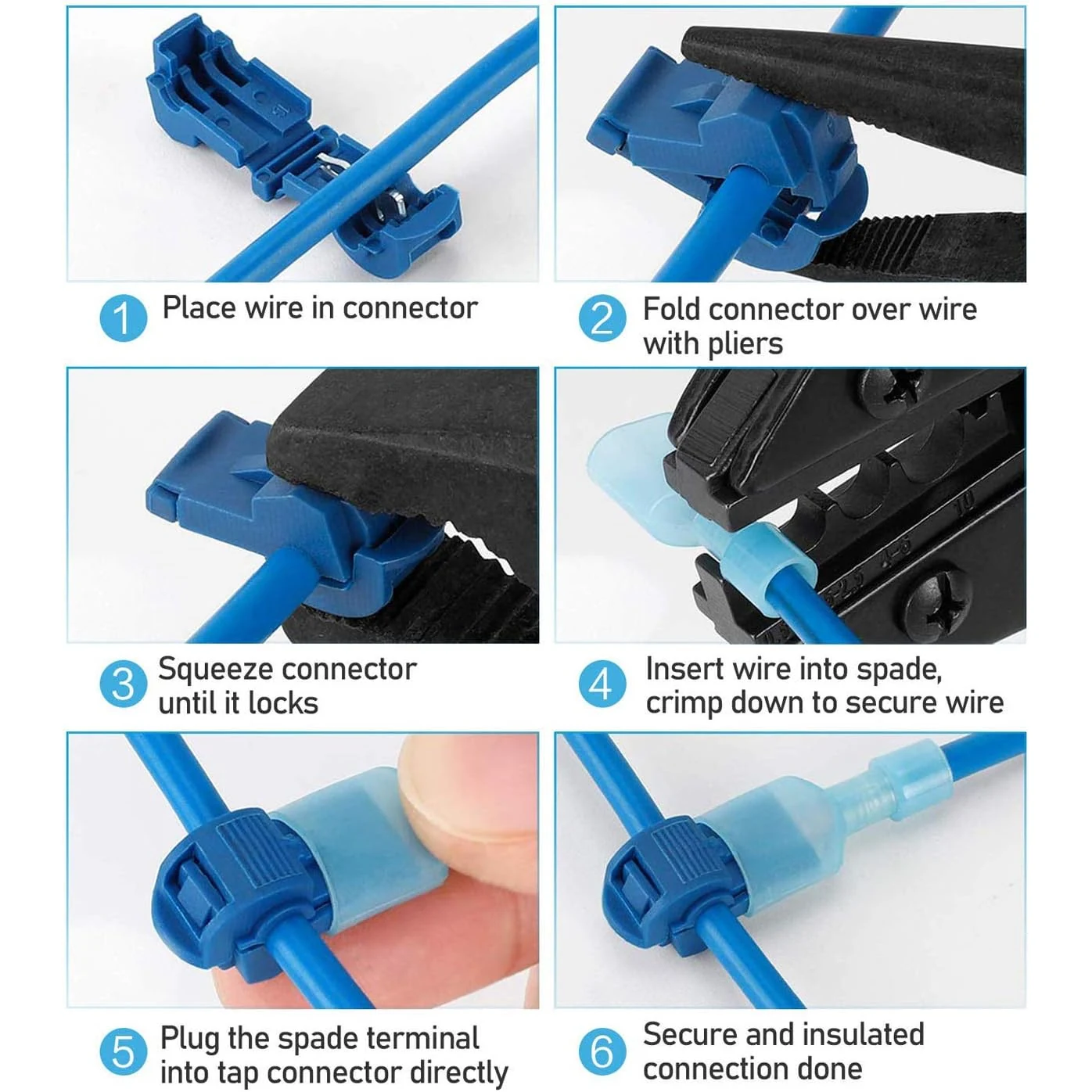 1 Place wire in connector

2 Fold connector over wire with pliers

3 Squeeze connector until it locks

4 Insert wire into spade, crimp down to secure wire

5 Plug the spade terminal into tap connector directly

6 Secure and insulated connection done